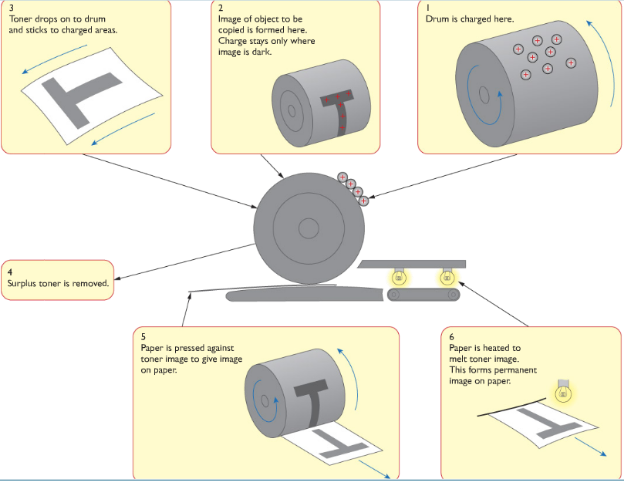 3
Toner drops on to drum and sticks to charged areas.

2
Image of object to be copied is formed here. Charge stays only where image is dark.

1
Drum is charged here.

4
Surplus toner is removed.

5
Paper is pressed against toner image to give image on paper.

6
Paper is heated to melt toner image. This forms permanent image on paper.